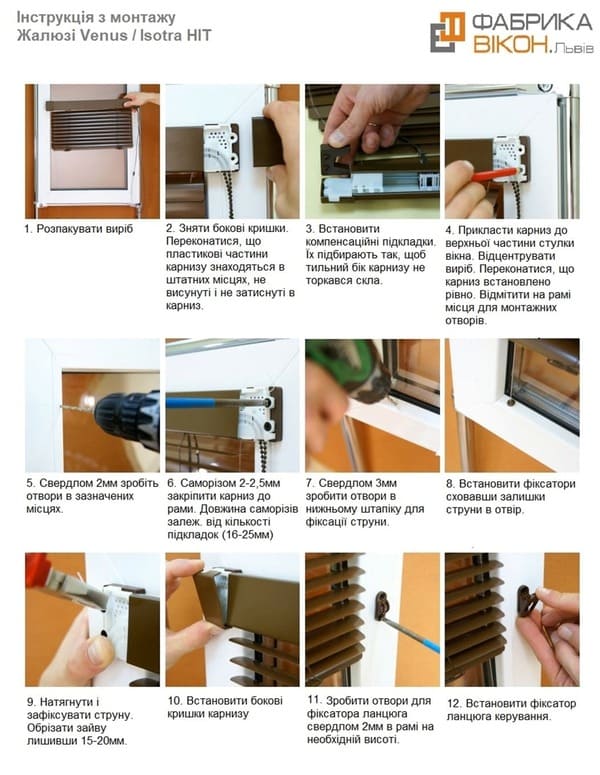 Інструкція з монтажу
Жалюзі Venus / Isotra HIT

ФАБРИКА ВІКОН.Львів

1. Розпакувати виріб

2. Зняти бокові кришки. Переконатися, що пластикові частини карнизу знаходяться в штатних місцях, не висунуті і не затиснуті в карниз.

3. Встановити компенсаційні підкладки. Їх підбирають так, щоб тильний бік карнизу не торкався скла.

4. Прикласти карниз до верхньої частини стулки вікна. Відцентрувати виріб. Переконатися, що карниз встановлено рівно. Відмітити на рамі місця для монтажних отворів.

5. Свердлом 2мм зробіть отвори в зазначених місцях.

6. Саморізом 2-2,5мм закріпити карниз до рами. Довжина саморізів залеж. від кількості підкладок (16-25мм)

7. Свердлом 3мм зробити отвори в нижньому штапіку для фіксації струни.

8. Встановити фіксатори сховавши залишки струни в отвір.

9. Натягнути і зафіксувати струну. Обрізати зайву лишивши 15-20мм.

10. Встановити бокові кришки карнизу

11. Зробити отвори для фіксатора ланцюга свердлом 2мм в рамі на необхідній висоті.

12. Встановити фіксатор ланцюга керування.